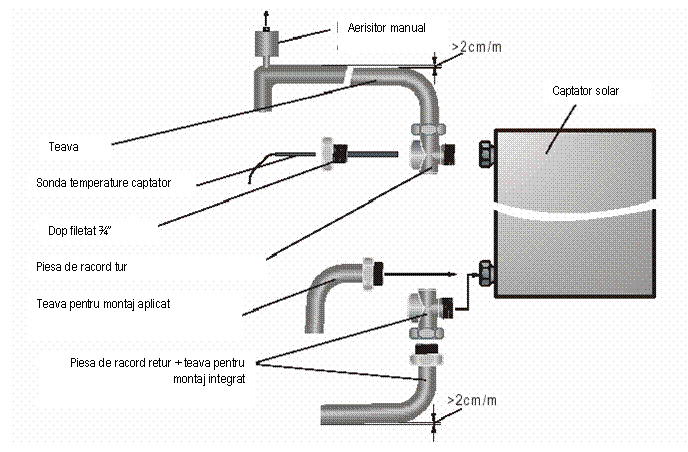 Aerisitor manual

>2cm/m

Captator solar

Teava

Sonda temperature captator

Dop filetat ¾"

Piesa de racord tur

Teava pentru montaj aplicat

Piesa de racord retur + teava pentru montaj integrat

>2cm/m